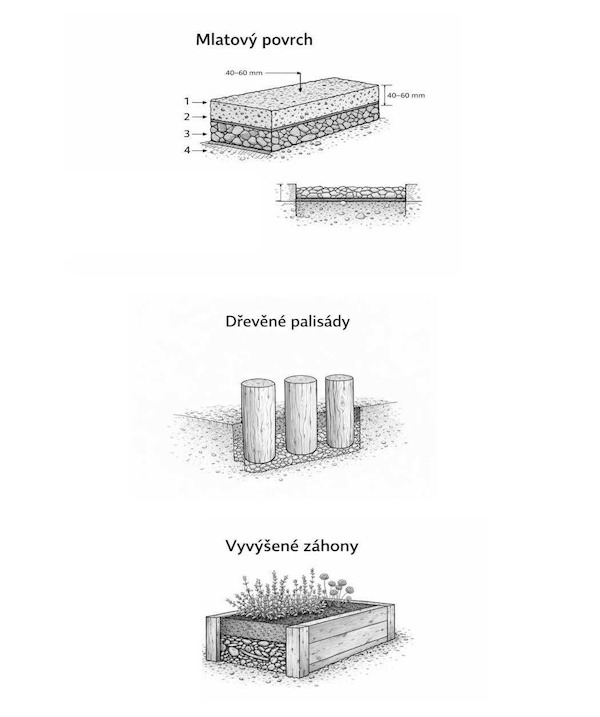 Mlatový povrch

40–60 mm

40–60 mm

1

2

3

4

Dřevěné palisády

Vyvýšené záhony